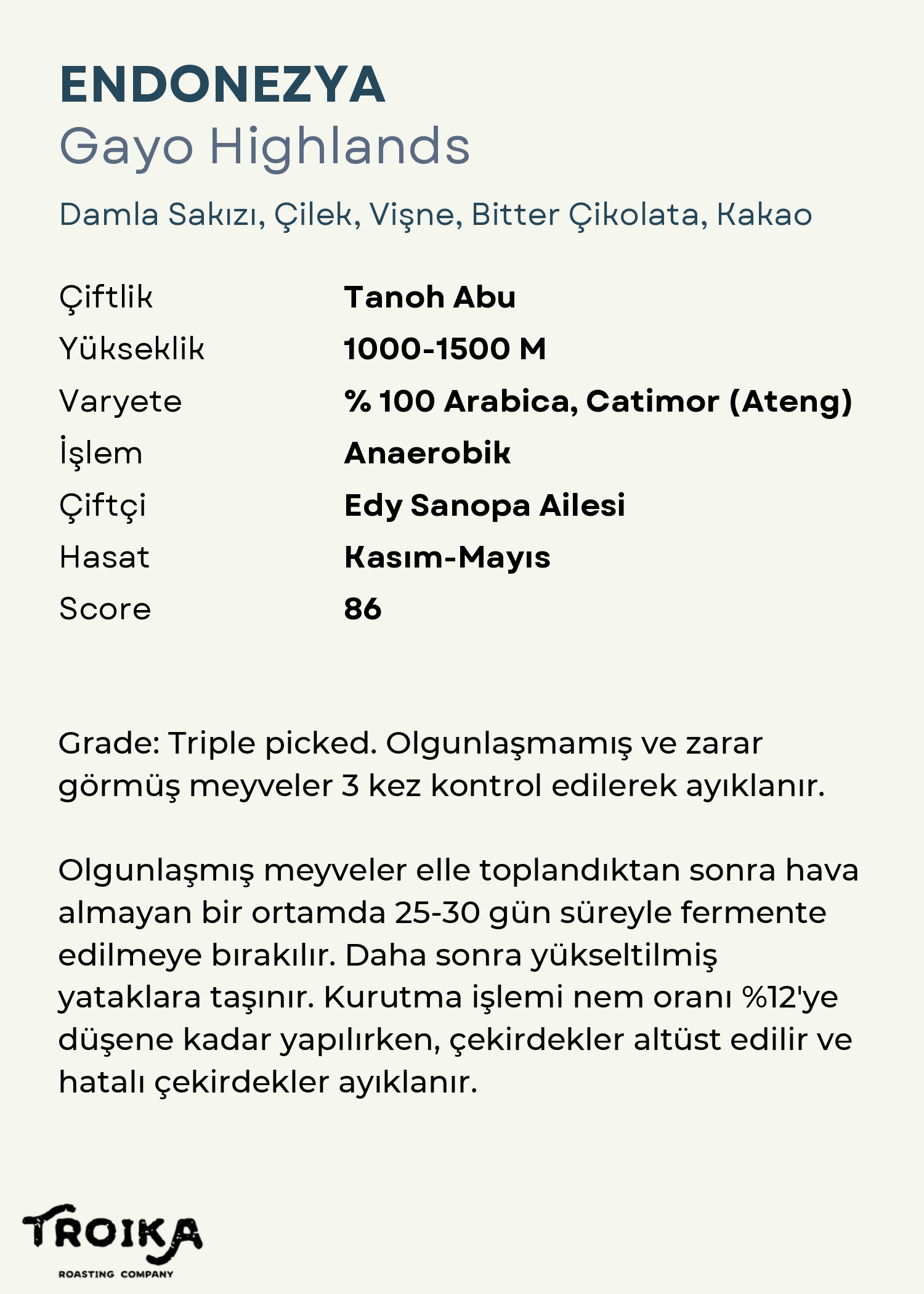 ENDONEZYA
Gayo Highlands

Damla Sakızı, Çilek, Vişne, Bitter Çikolata, Kakao

Çiftlik Tanoh Abu
Yükseklik 1000-1500 M
Varyete % 100 Arabica, Catimor (Ateng)
İşlem Anaerobik
Çiftçi Edy Sanopa Ailesi
Hasat Kasım-Mayıs
Score 86

Grade: Triple picked. Olgunlaşmamış ve zarar görmüş meyveler 3 kez kontrol edilerek ayıklanır.

Olgunlaşmış meyveler elle toplandıktan sonra hava almayan bir ortamda 25-30 gün süreyle fermente edilmeye bırakılır. Daha sonra yükseltilmiş yataklara taşınır. Kurutma işlemi nem oranı %12'ye düşene kadar yapılırken, çekirdekler altüst edilir ve hatalı çekirdekler ayıklanır.

TROIKA
ROASTING COMPANY